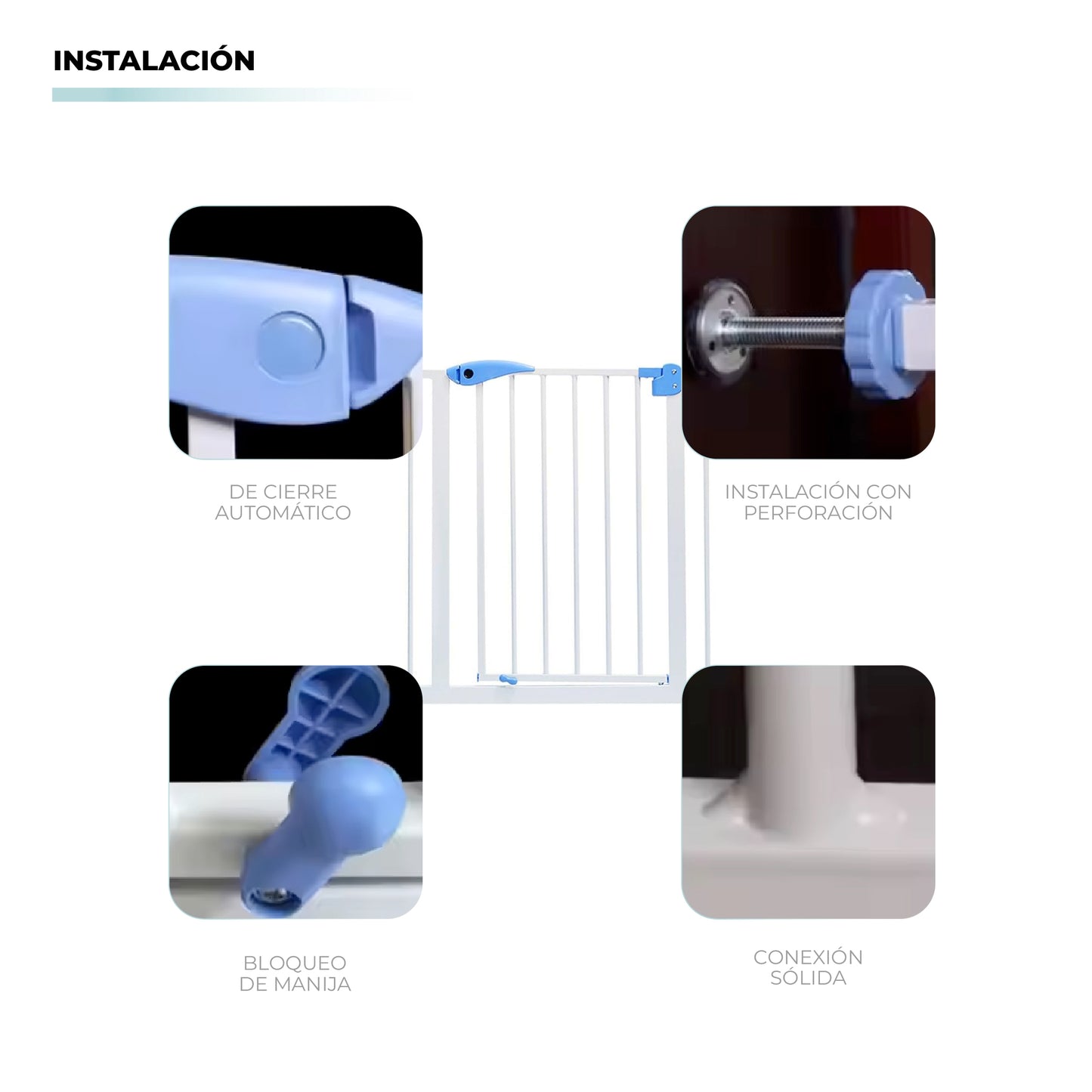 INSTALACIÓN

DE CIERRE AUTOMÁTICO

INSTALACIÓN CON PERFORACIÓN

BLOQUEO DE MANIJA

CONEXIÓN SÓLIDA